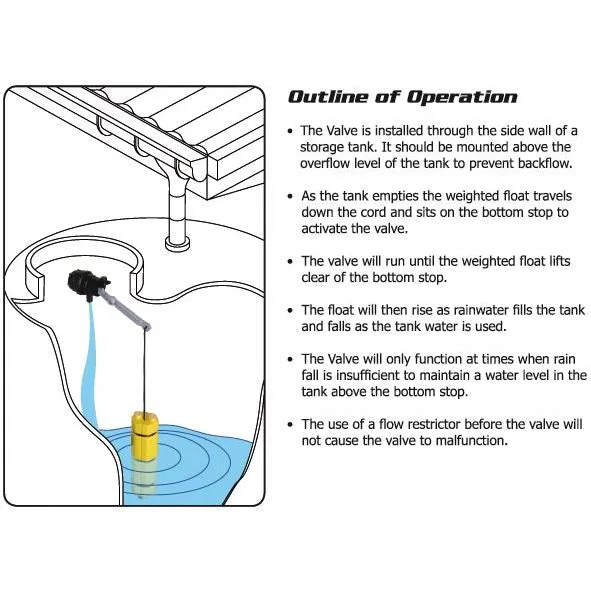 Outline of Operation

• The Valve is installed through the side wall of a storage tank. It should be mounted above the overflow level of the tank to prevent backflow.

• As the tank empties the weighted float travels down the cord and sits on the bottom stop to activate the valve.

• The valve will run until the weighted float lifts clear of the bottom stop.

• The float will then rise as rainwater fills the tank and falls as the tank water is used.

• The Valve will only function at times when rain fall is insufficient to maintain a water level in the tank above the bottom stop.

• The use of a flow restrictor before the valve will not cause the valve to malfunction.